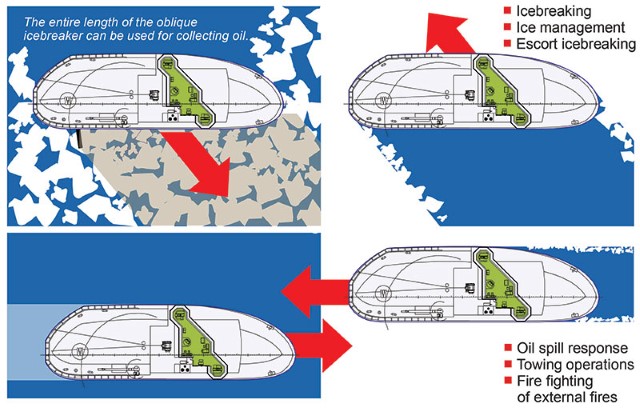 The entire length of the oblique icebreaker can be used for collecting oil.

Icebreaking
Ice management
Escort icebreaking

Oil spill response
Towing operations
Fire fighting of external fires